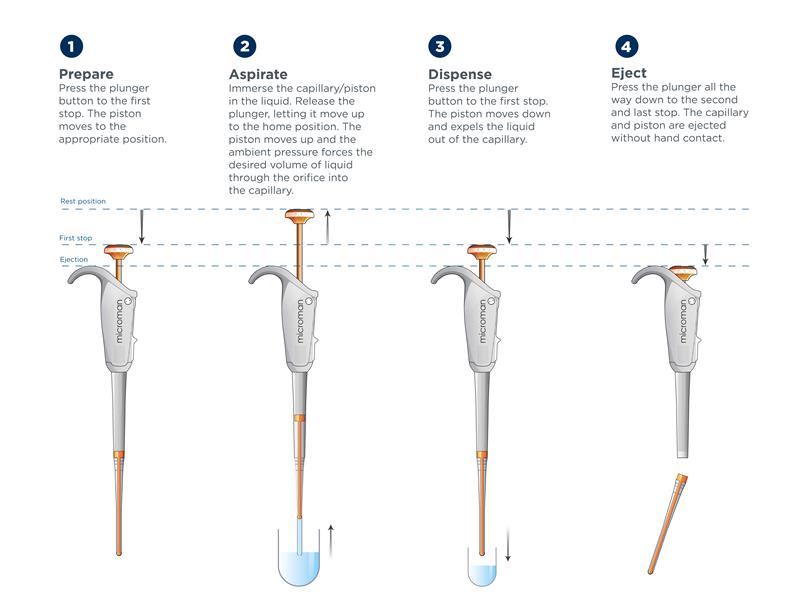 1

Prepare
Press the plunger button to the first stop. The piston moves to the appropriate position.

2

Aspirate
Immerse the capillary/piston in the liquid. Release the plunger, letting it move up to the home position. The piston moves up and the ambient pressure forces the desired volume of liquid through the orifice into the capillary.

3

Dispense
Press the plunger button to the first stop. The piston moves down and expels the liquid out of the capillary.

4

Eject
Press the plunger all the way down to the second and last stop. The capillary and piston are ejected without hand contact.

Rest position

First stop

Ejection

microman

microman

microman

microman